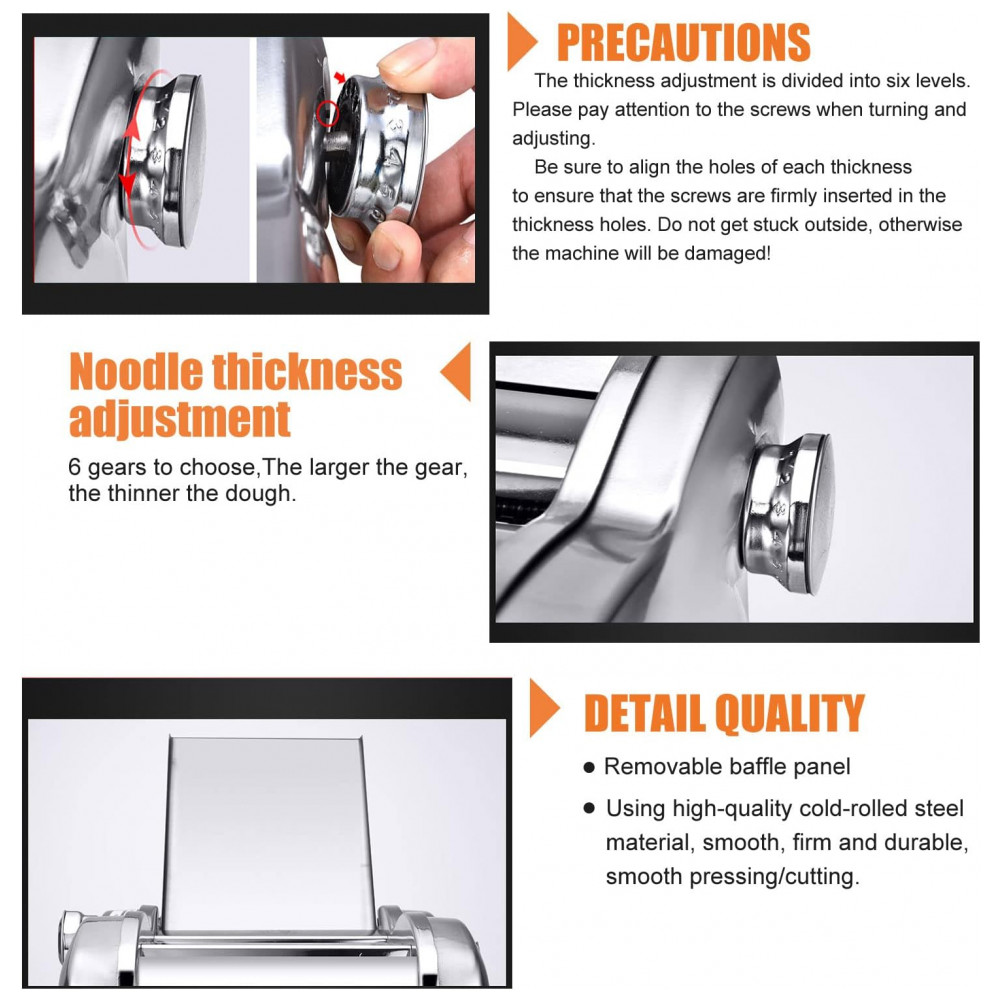 PRECAUTIONS

The thickness adjustment is divided into six levels. Please pay attention to the screws when turning and adjusting.

Be sure to align the holes of each thickness to ensure that the screws are firmly inserted in the thickness holes. Do not get stuck outside, otherwise the machine will be damaged!

Noodle thickness adjustment

6 gears to choose,The larger the gear, the thinner the dough.

DETAIL QUALITY

● Removable baffle panel

● Using high-quality cold-rolled steel material, smooth, firm and durable, smooth pressing/cutting.