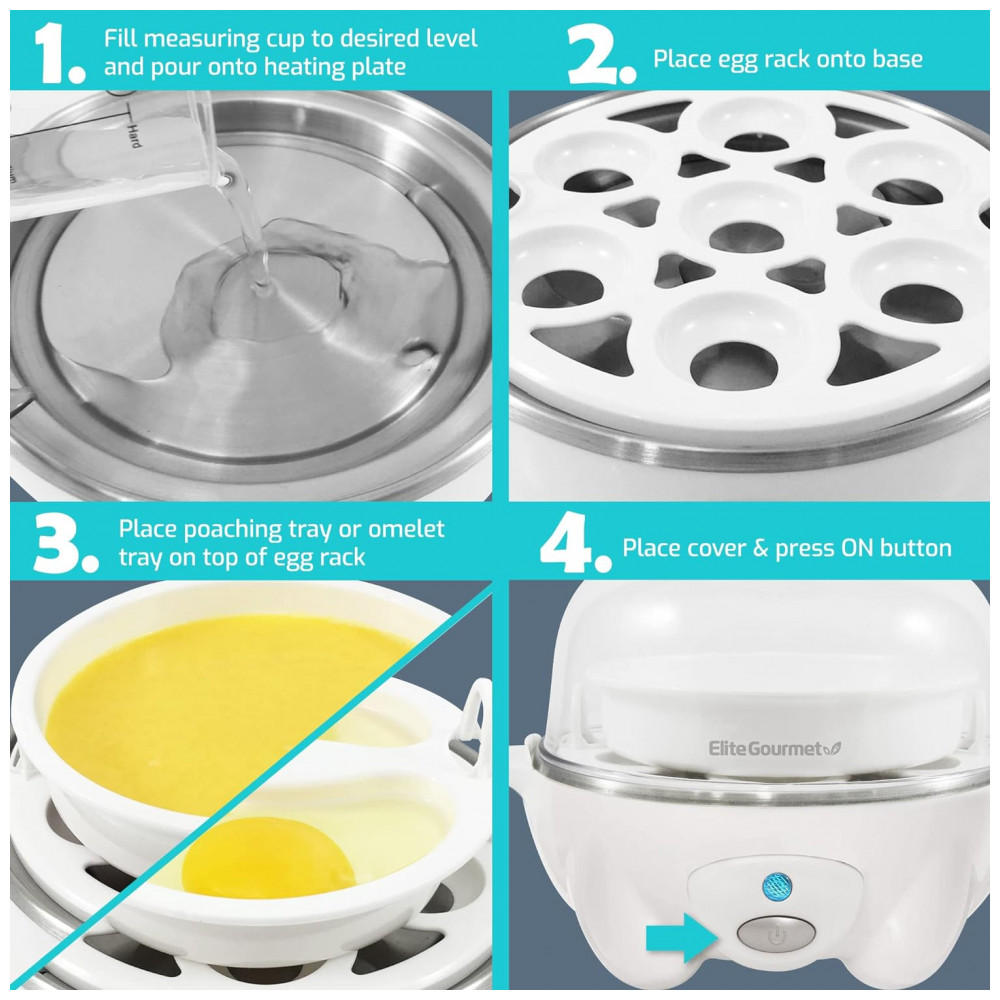 1. Fill measuring cup to desired level and pour onto heating plate

Hard

2. Place egg rack onto base

3. Place poaching tray or omelet tray on top of egg rack

4. Place cover & press ON button

Elite Gourmet