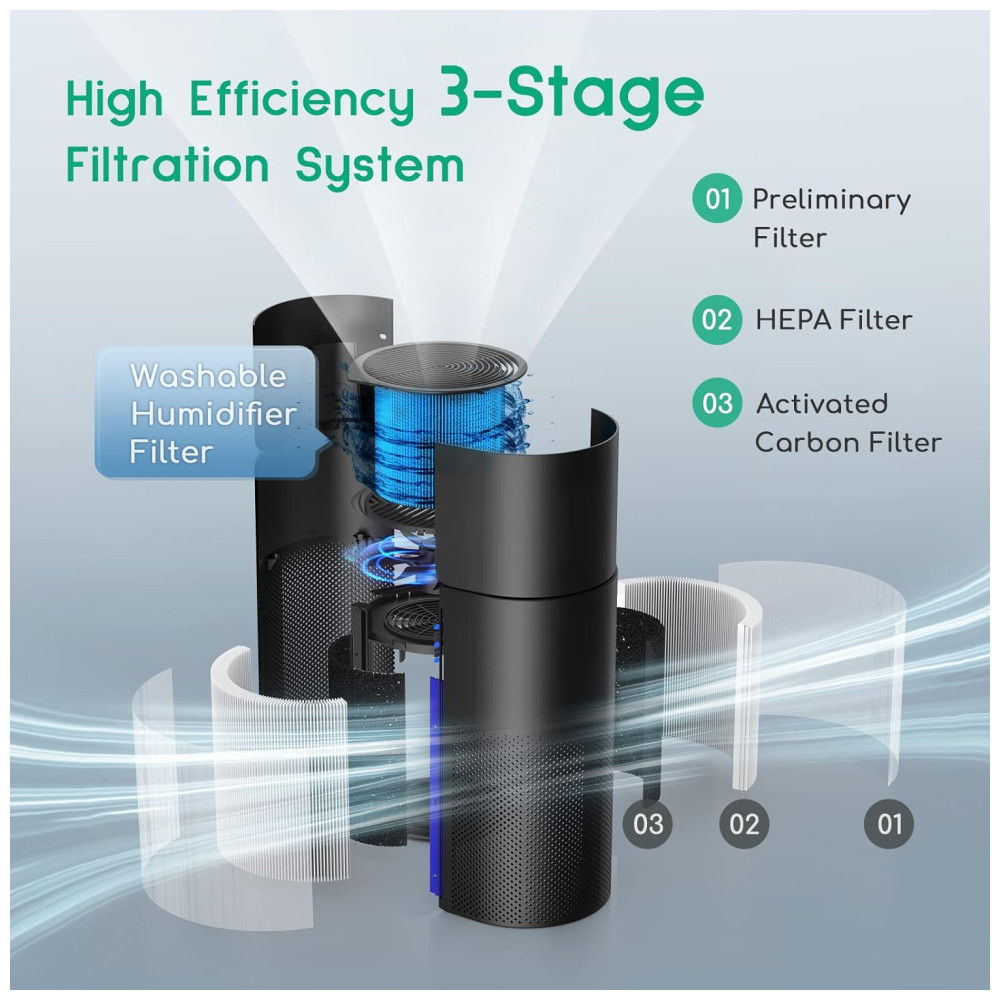 High Efficiency 3-Stage Filtration System

01 Preliminary Filter

02 HEPA Filter

03 Activated Carbon Filter

Washable Humidifier Filter

03

02

01