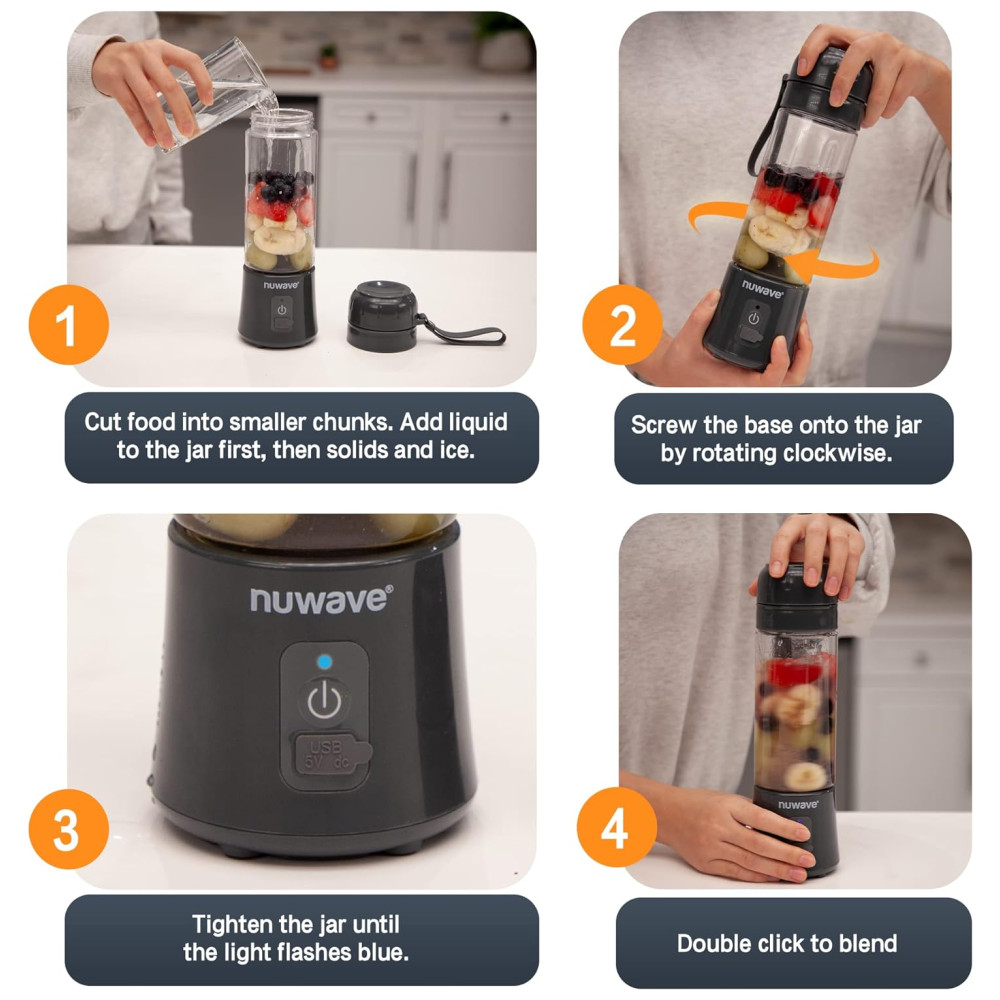 nuwave®

1

Cut food into smaller chunks. Add liquid to the jar first, then solids and ice.

nuwave®

2

Screw the base onto the jar by rotating clockwise.

nuwave®

USB 5V dc

3

Tighten the jar until the light flashes blue.

nuwave®

4

Double click to blend