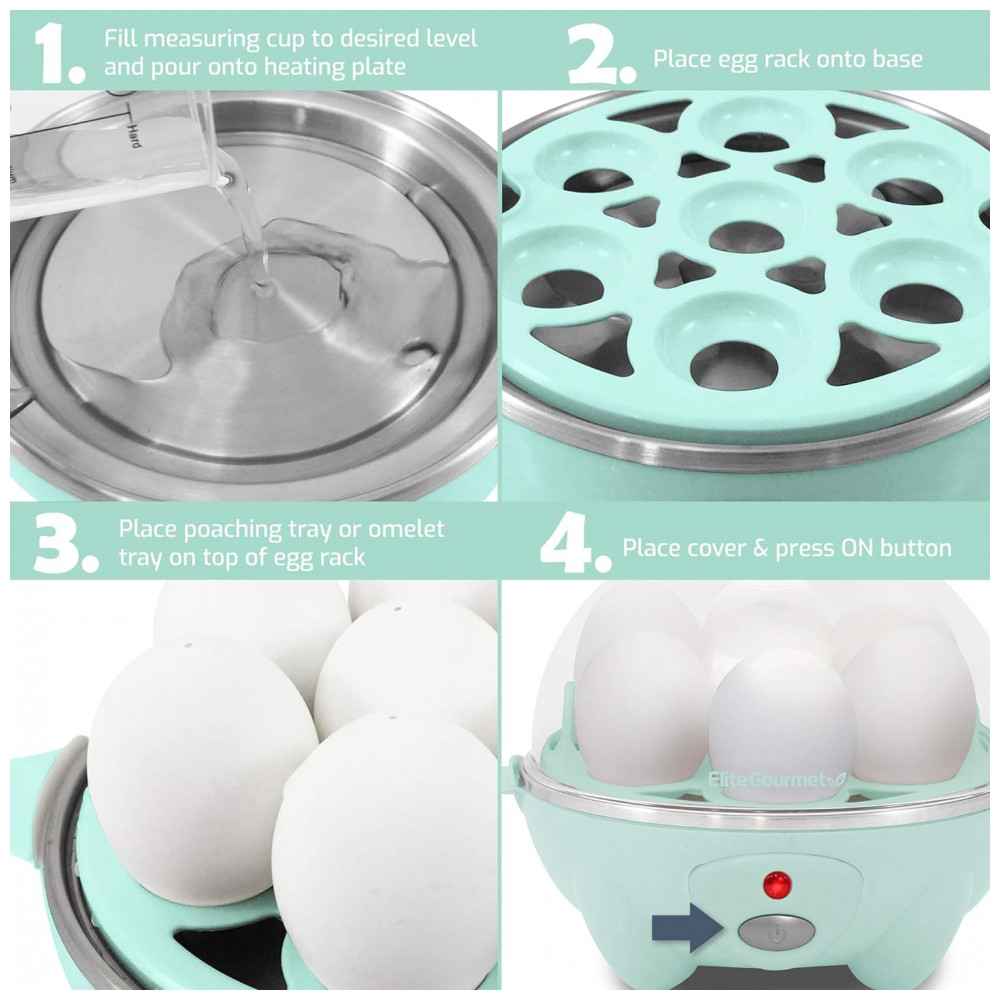 1. Fill measuring cup to desired level and pour onto heating plate

Hard

2. Place egg rack onto base

3. Place poaching tray or omelet tray on top of egg rack

4. Place cover & press ON button

Elite Gourmet