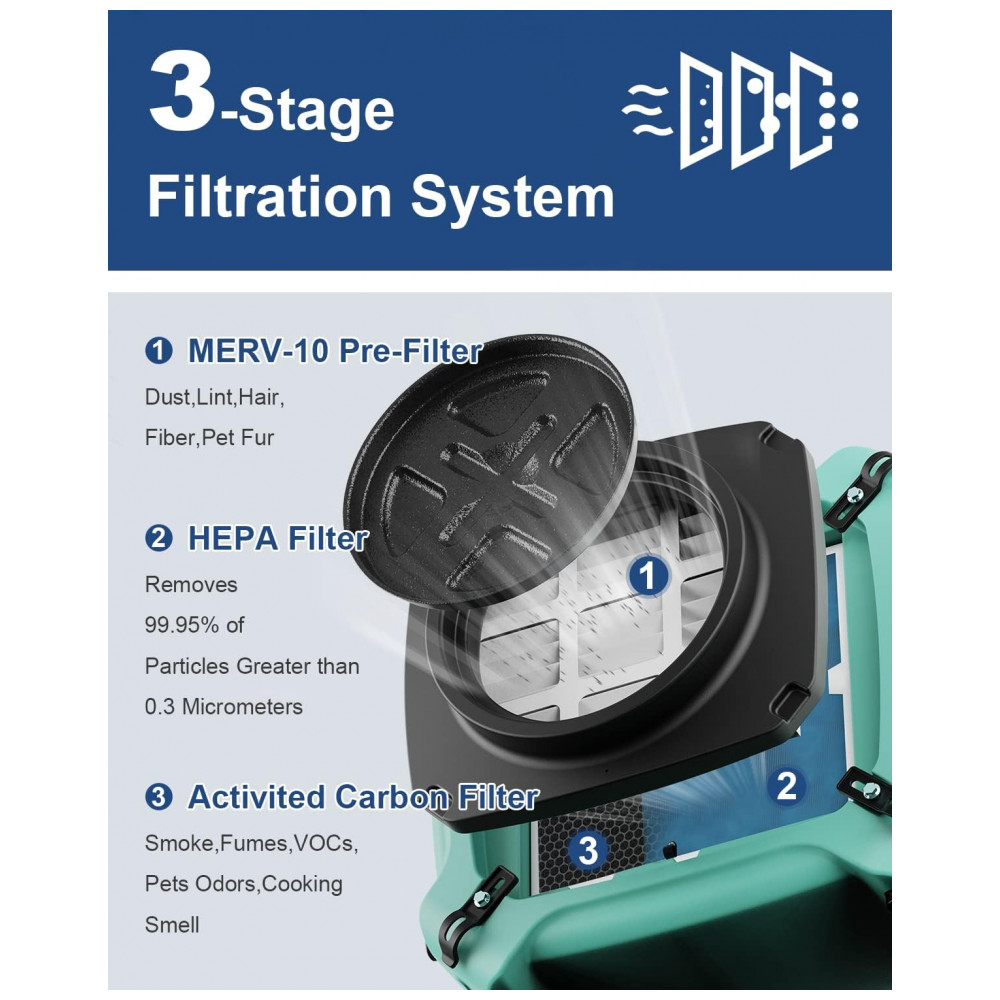 3-Stage
Filtration System

❶ MERV-10 Pre-Filter
Dust,Lint,Hair,
Fiber,Pet Fur

❷ HEPA Filter
Removes
99.95% of
Particles Greater than
0.3 Micrometers

❸ Activited Carbon Filter
Smoke,Fumes,VOCs,
Pets Odors,Cooking
Smell

1

2

3