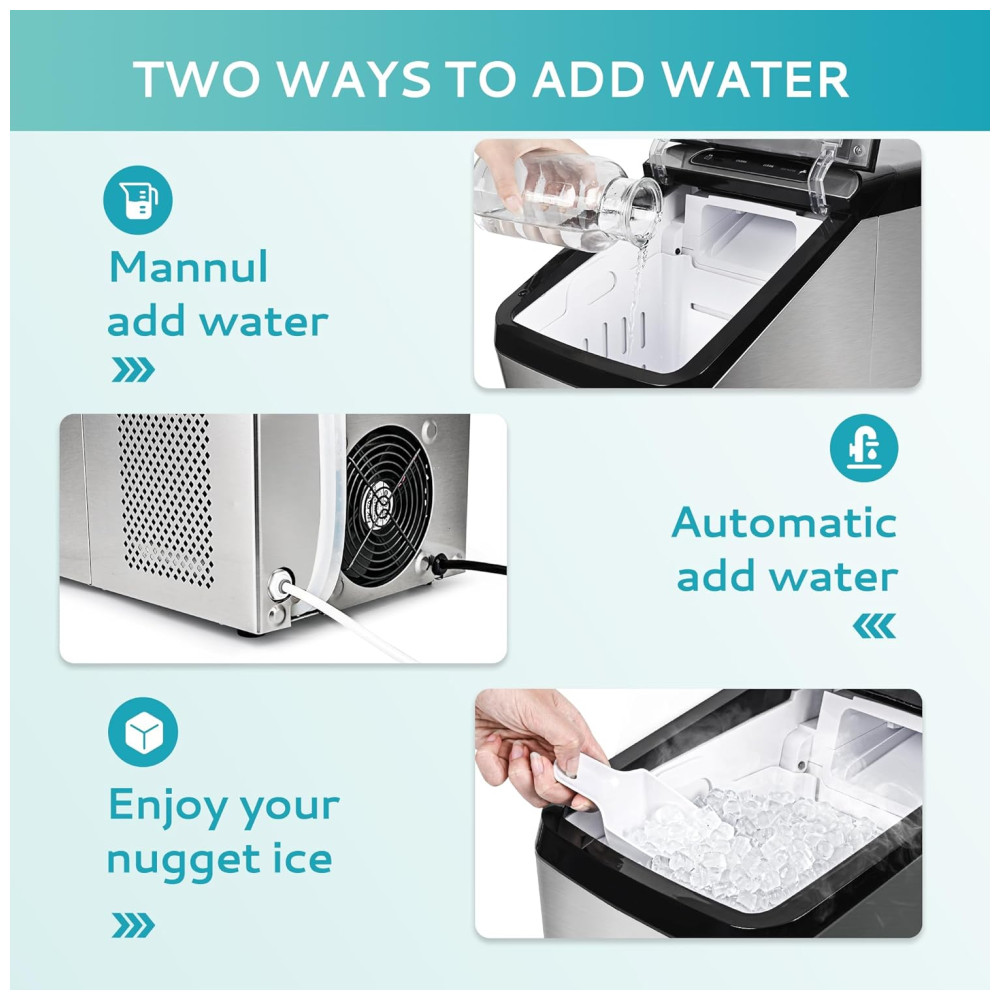 TWO WAYS TO ADD WATER

Mannul add water

Automatic add water

Enjoy your nugget ice