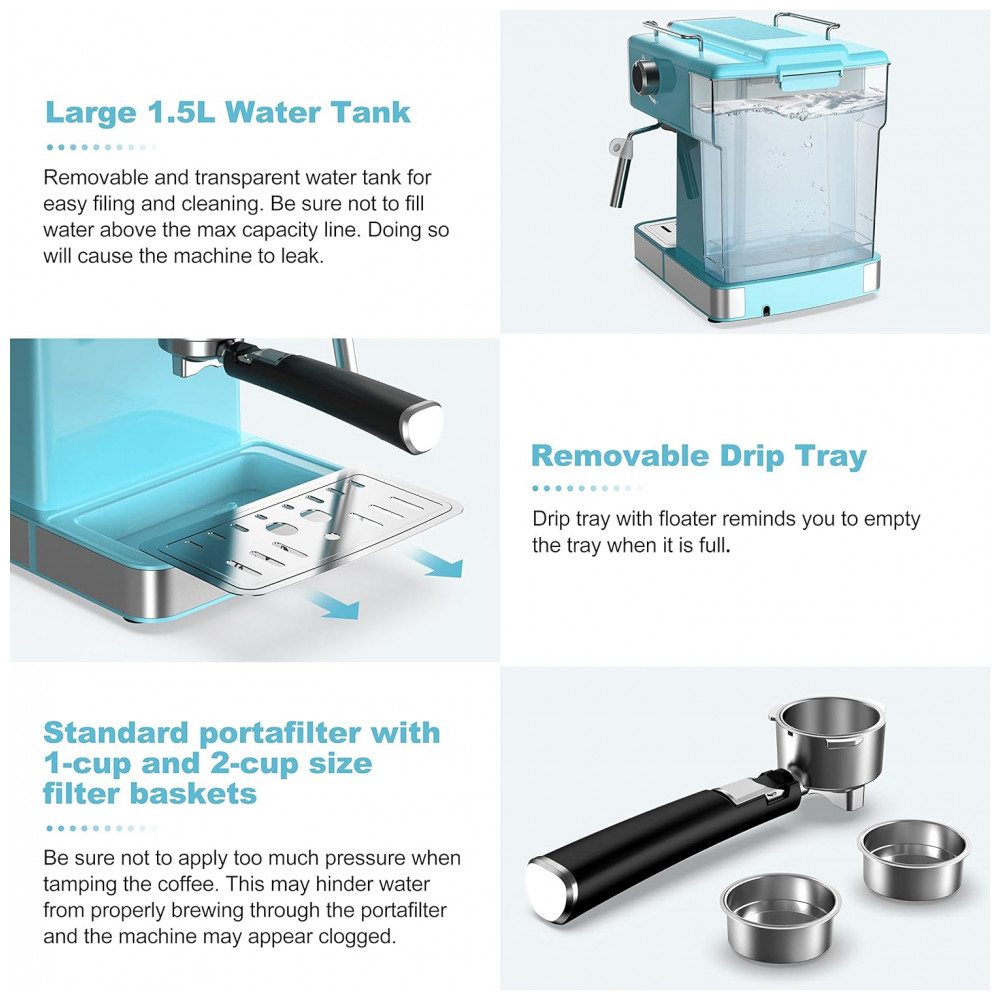 Large 1.5L Water Tank

Removable and transparent water tank for easy filing and cleaning. Be sure not to fill water above the max capacity line. Doing so will cause the machine to leak.

Removable Drip Tray

Drip tray with floater reminds you to empty the tray when it is full.

Standard portafilter with 1-cup and 2-cup size filter baskets

Be sure not to apply too much pressure when tamping the coffee. This may hinder water from properly brewing through the portafilter and the machine may appear clogged.