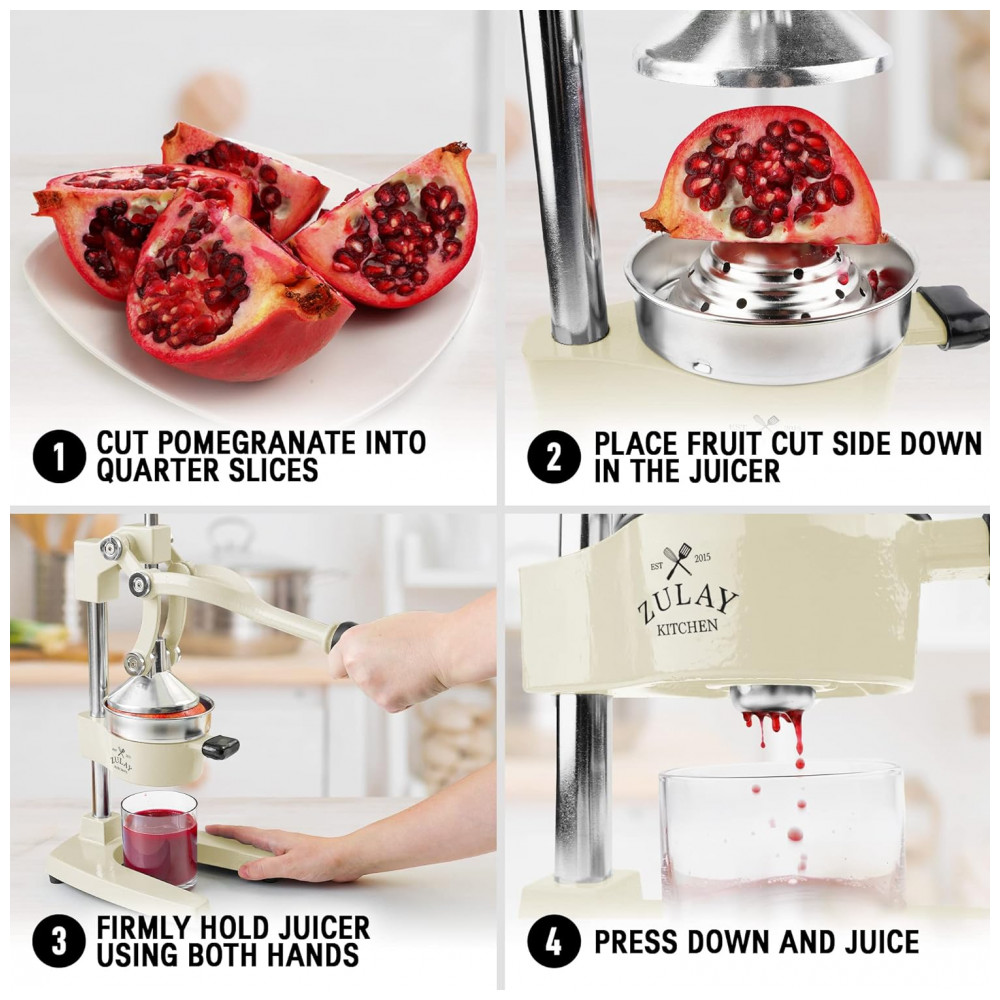 1 CUT POMEGRANATE INTO QUARTER SLICES

2 PLACE FRUIT CUT SIDE DOWN IN THE JUICER

ZULAY

3 FIRMLY HOLD JUICER USING BOTH HANDS

EST 2015
ZULAY
KITCHEN

4 PRESS DOWN AND JUICE