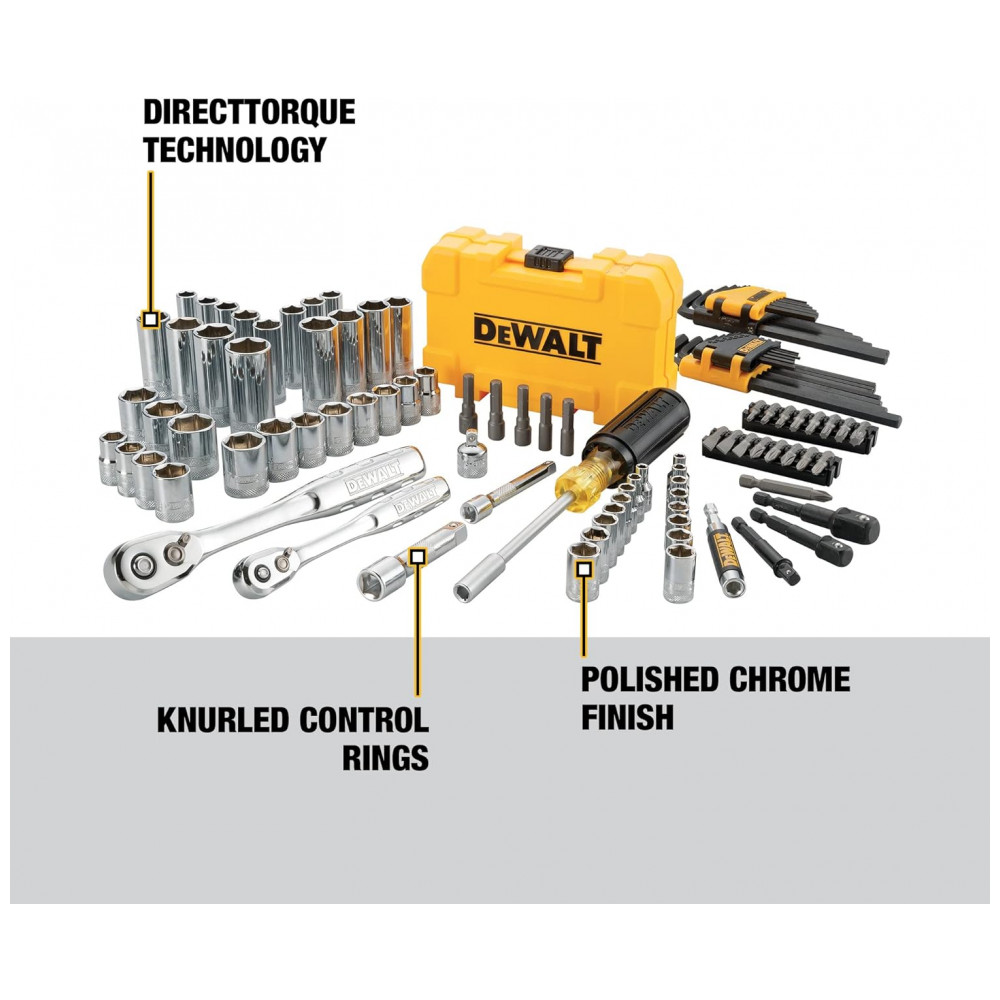 DIRECTTORQUE TECHNOLOGY

DEWALT

DEWALT

DEWALT

DEWALT

KNURLED CONTROL RINGS

POLISHED CHROME FINISH