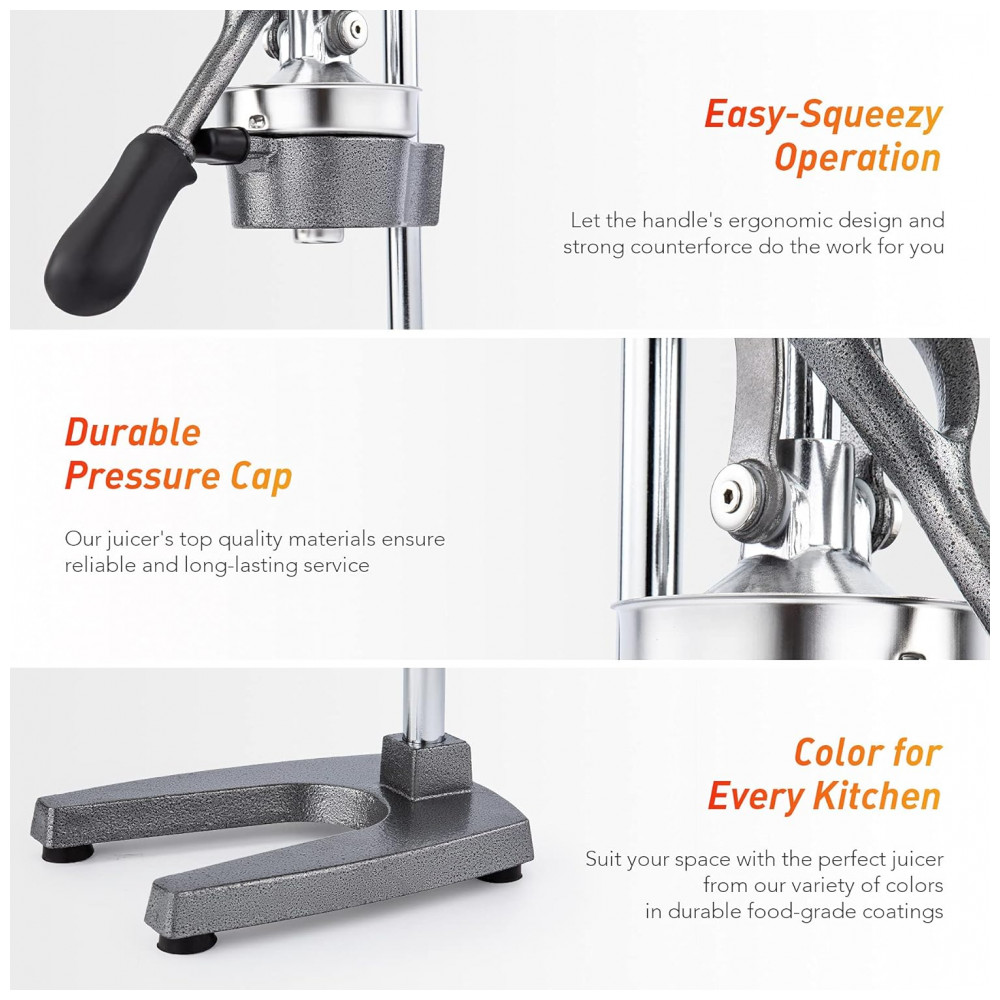 Easy-Squeezy Operation

Let the handle's ergonomic design and strong counterforce do the work for you

Durable Pressure Cap

Our juicer's top quality materials ensure reliable and long-lasting service

Color for Every Kitchen

Suit your space with the perfect juicer from our variety of colors in durable food-grade coatings