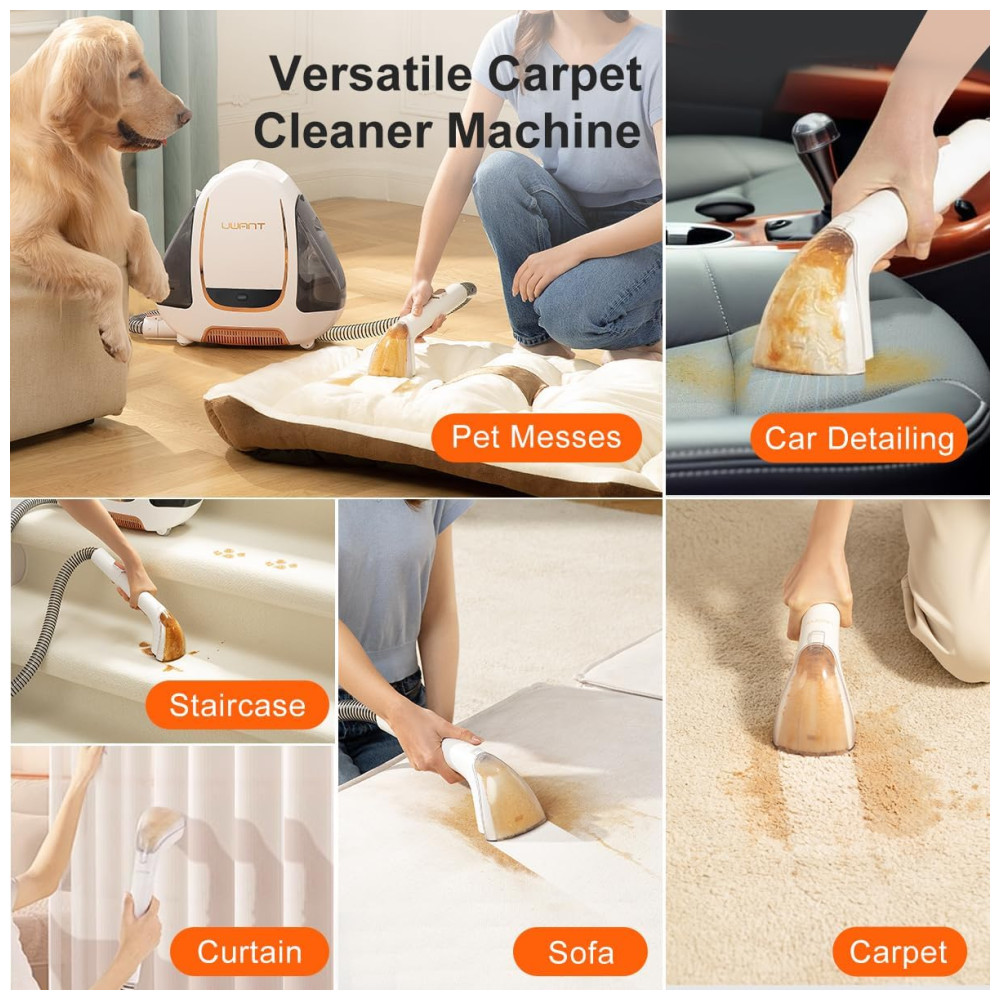 Versatile Carpet Cleaner Machine

UWANT

Pet Messes

Car Detailing

Staircase

Curtain

Sofa

Carpet