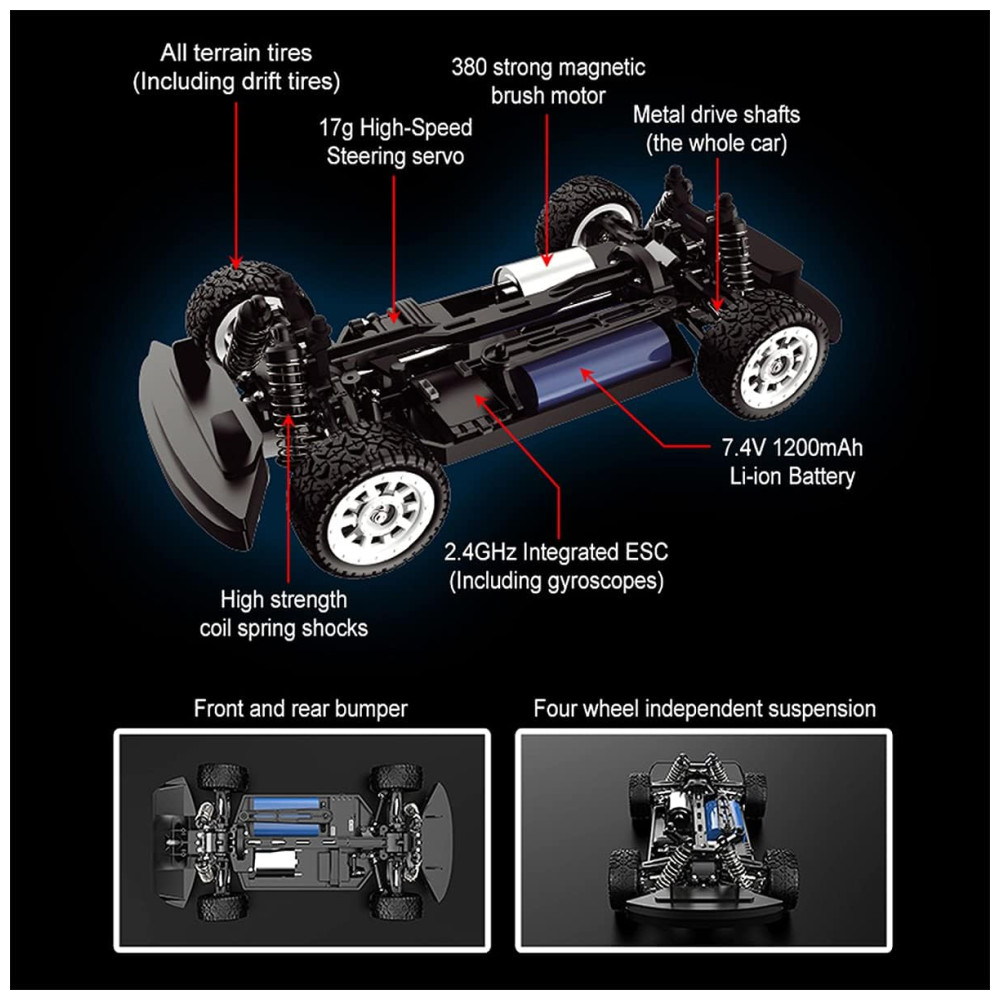 All terrain tires
(Including drift tires)

380 strong magnetic
brush motor

17g High-Speed
Steering servo

Metal drive shafts
(the whole car)

7.4V 1200mAh
Li-ion Battery

2.4GHz Integrated ESC
(Including gyroscopes)

High strength
coil spring shocks

Front and rear bumper

Four wheel independent suspension