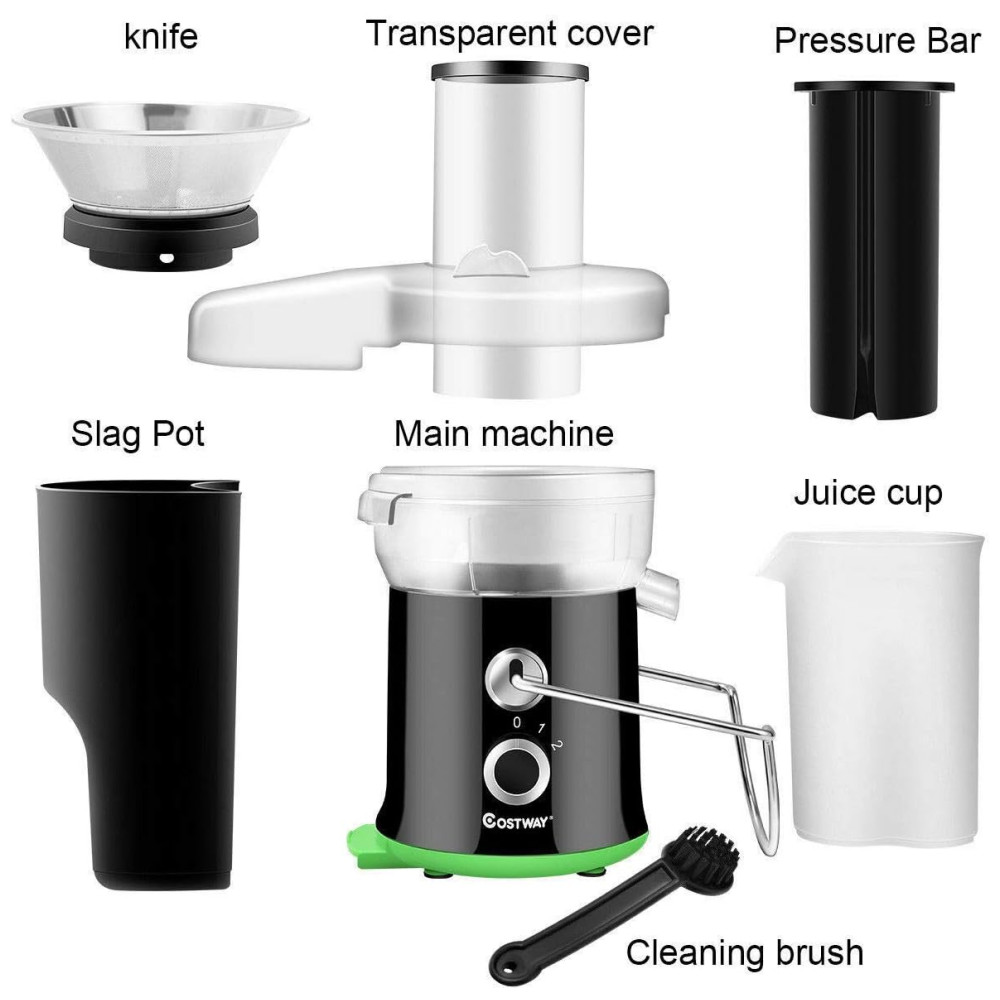 knife

Transparent cover

Pressure Bar

Slag Pot

Main machine

Juice cup

0 1 2

COSTWAY

Cleaning brush