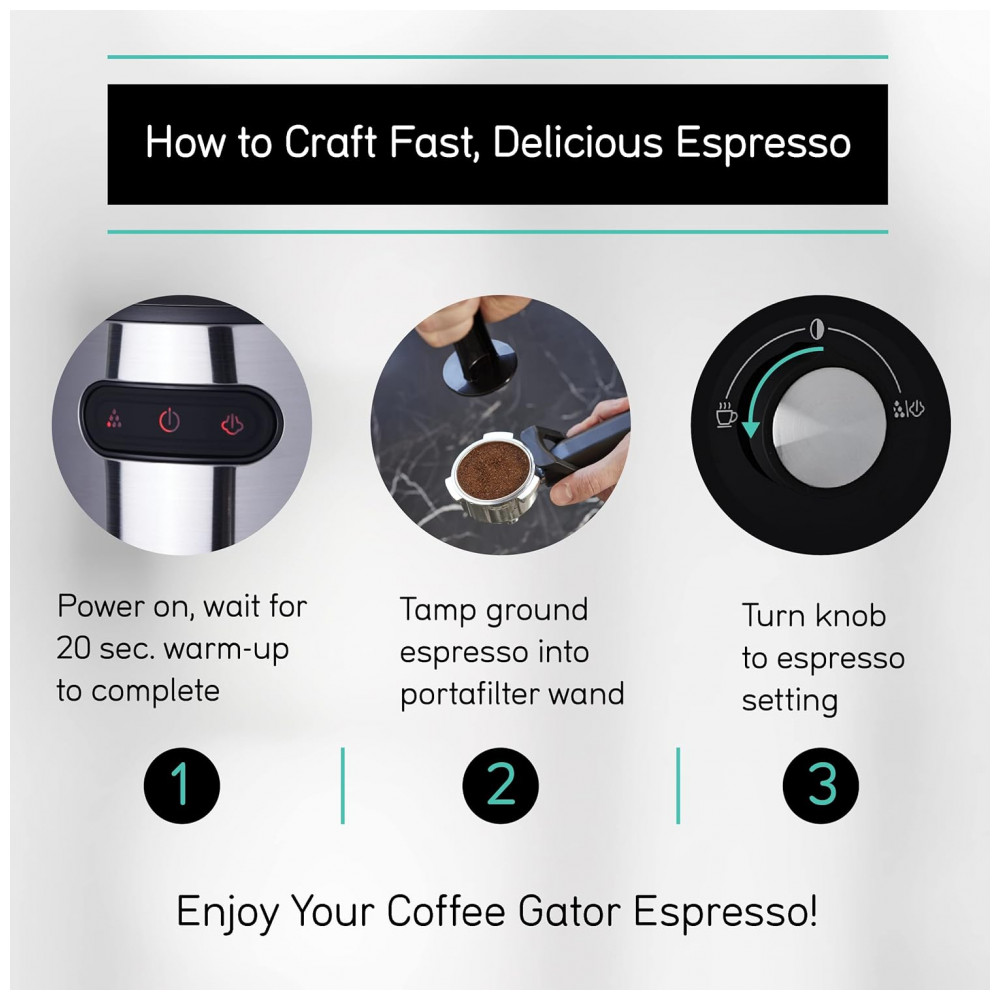 How to Craft Fast, Delicious Espresso

Power on, wait for 20 sec. warm-up to complete

1

Tamp ground espresso into portafilter wand

2

Turn knob to espresso setting

3

Enjoy Your Coffee Gator Espresso!