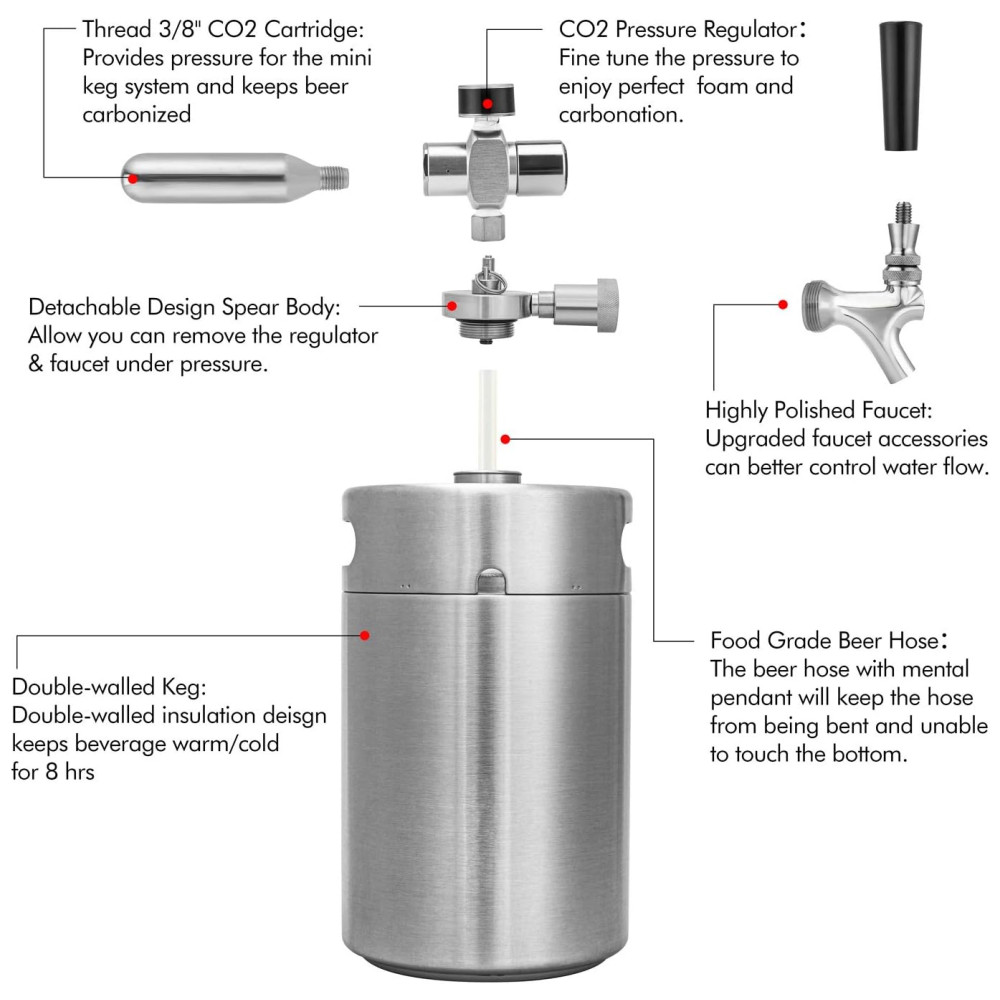 Thread 3/8" CO2 Cartridge: Provides pressure for the mini keg system and keeps beer carbonized

CO2 Pressure Regulator: Fine tune the pressure to enjoy perfect foam and carbonation.

Detachable Design Spear Body: Allow you can remove the regulator & faucet under pressure.

Highly Polished Faucet: Upgraded faucet accessories can better control water flow.

Double-walled Keg: Double-walled insulation deisgn keeps beverage warm/cold for 8 hrs

Food Grade Beer Hose: The beer hose with mental pendant will keep the hose from being bent and unable to touch the bottom.