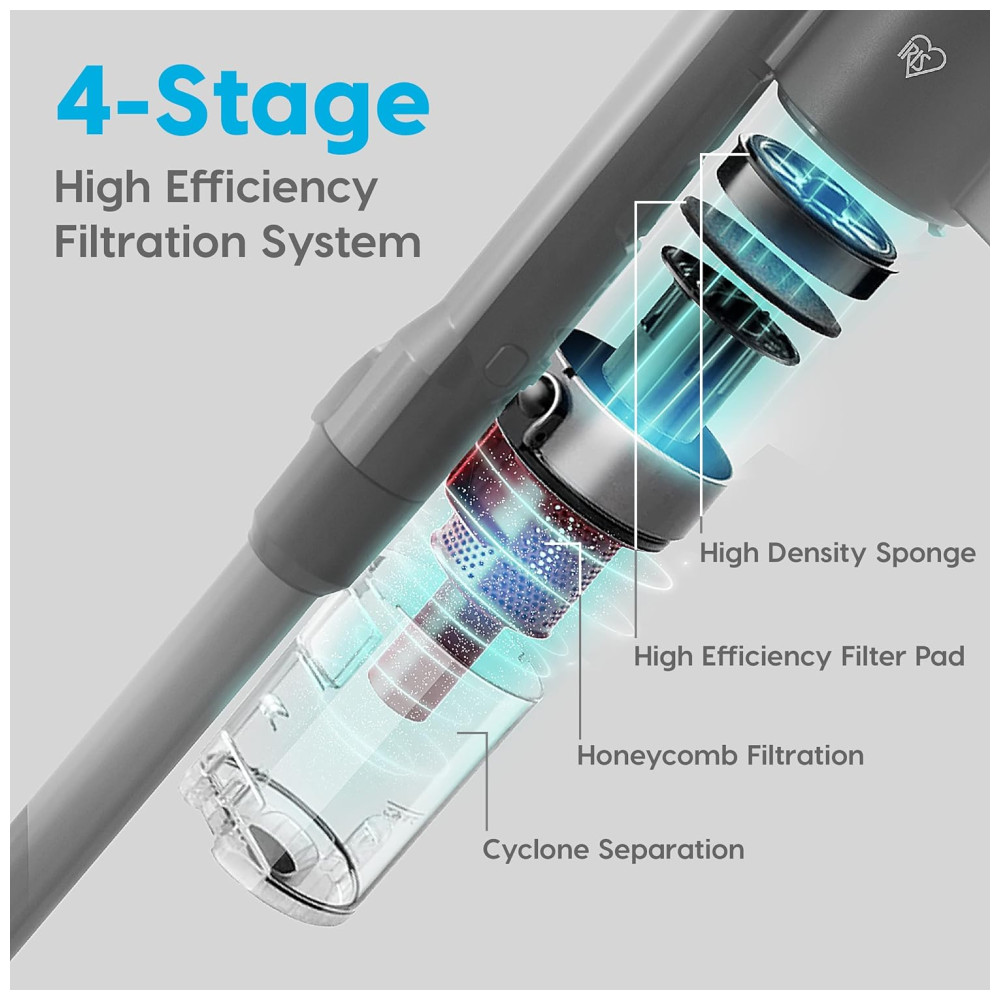 4-Stage
High Efficiency Filtration System

IRIS

High Density Sponge

High Efficiency Filter Pad

Honeycomb Filtration

Cyclone Separation