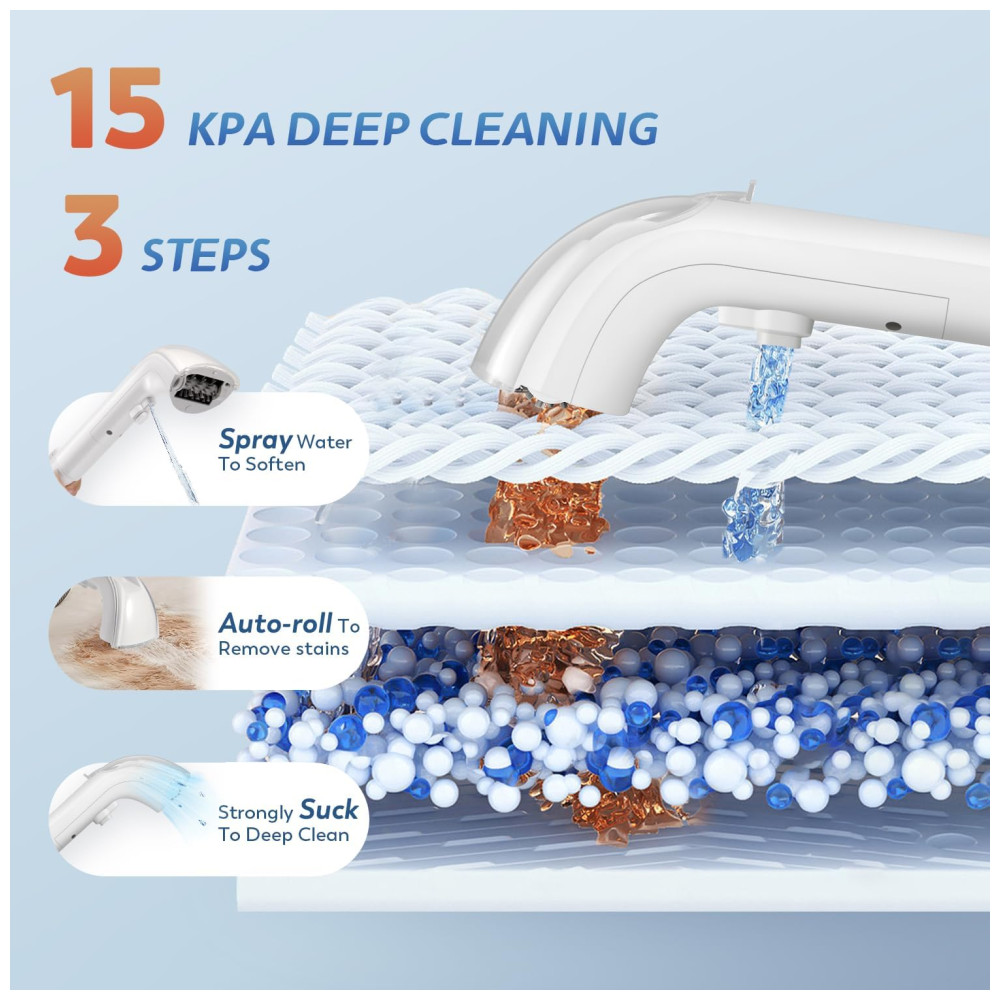 15 KPA DEEP CLEANING

3 STEPS

Spray Water To Soften

Auto-roll To Remove stains

Strongly Suck To Deep Clean