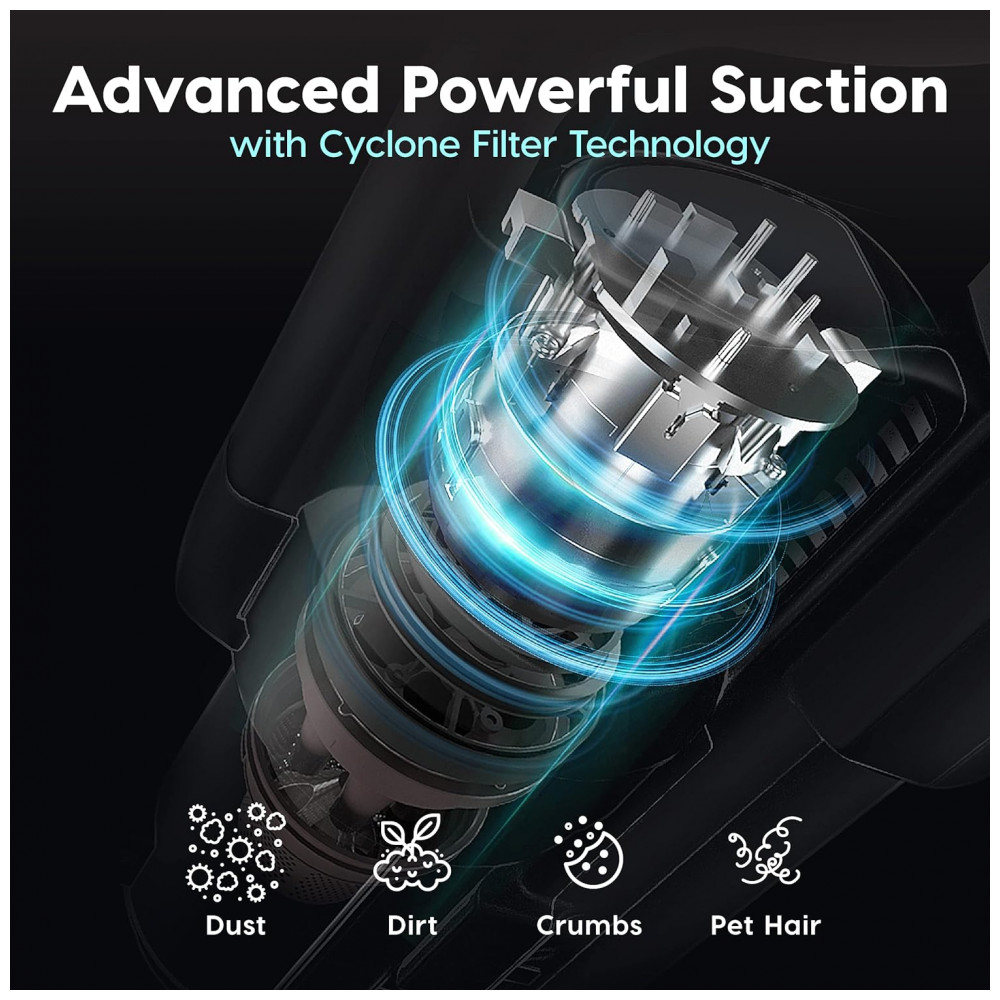 Advanced Powerful Suction
with Cyclone Filter Technology

Dust

Dirt

Crumbs

Pet Hair