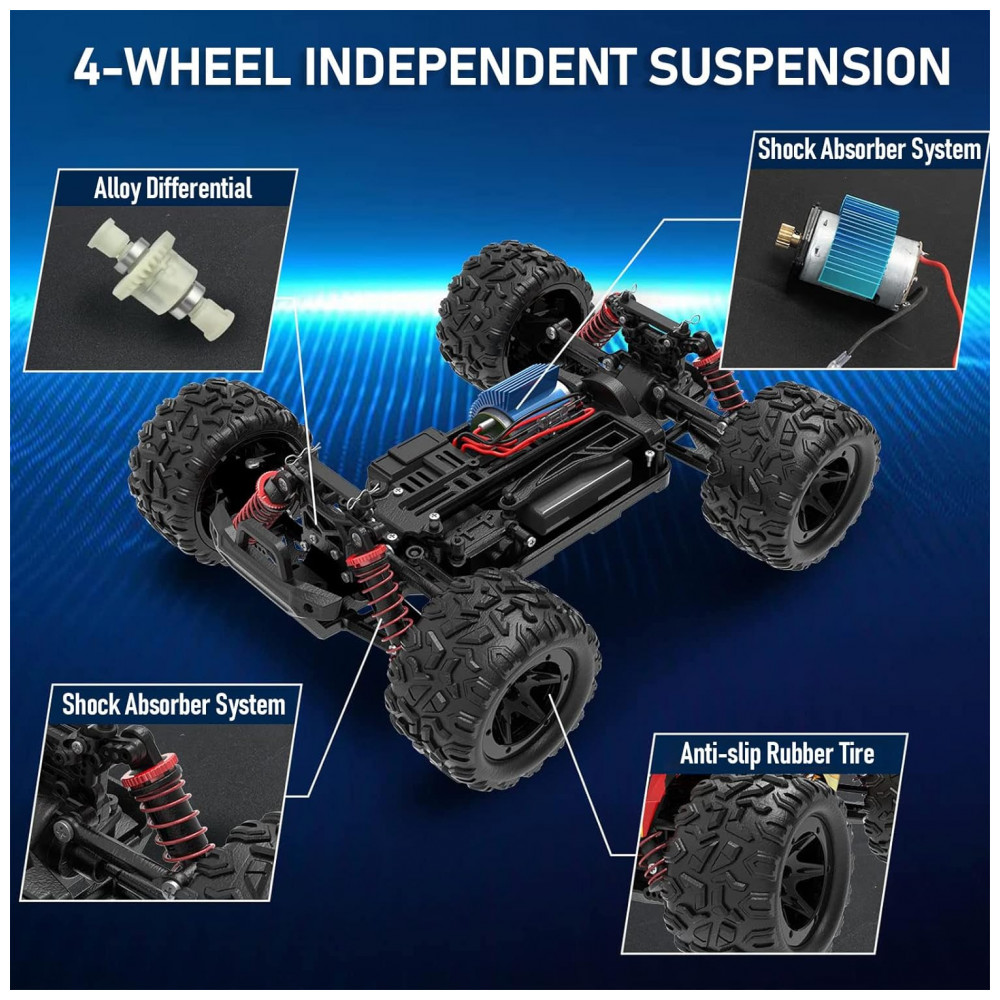 4-WHEEL INDEPENDENT SUSPENSION

Alloy Differential

Shock Absorber System

Shock Absorber System

Anti-slip Rubber Tire