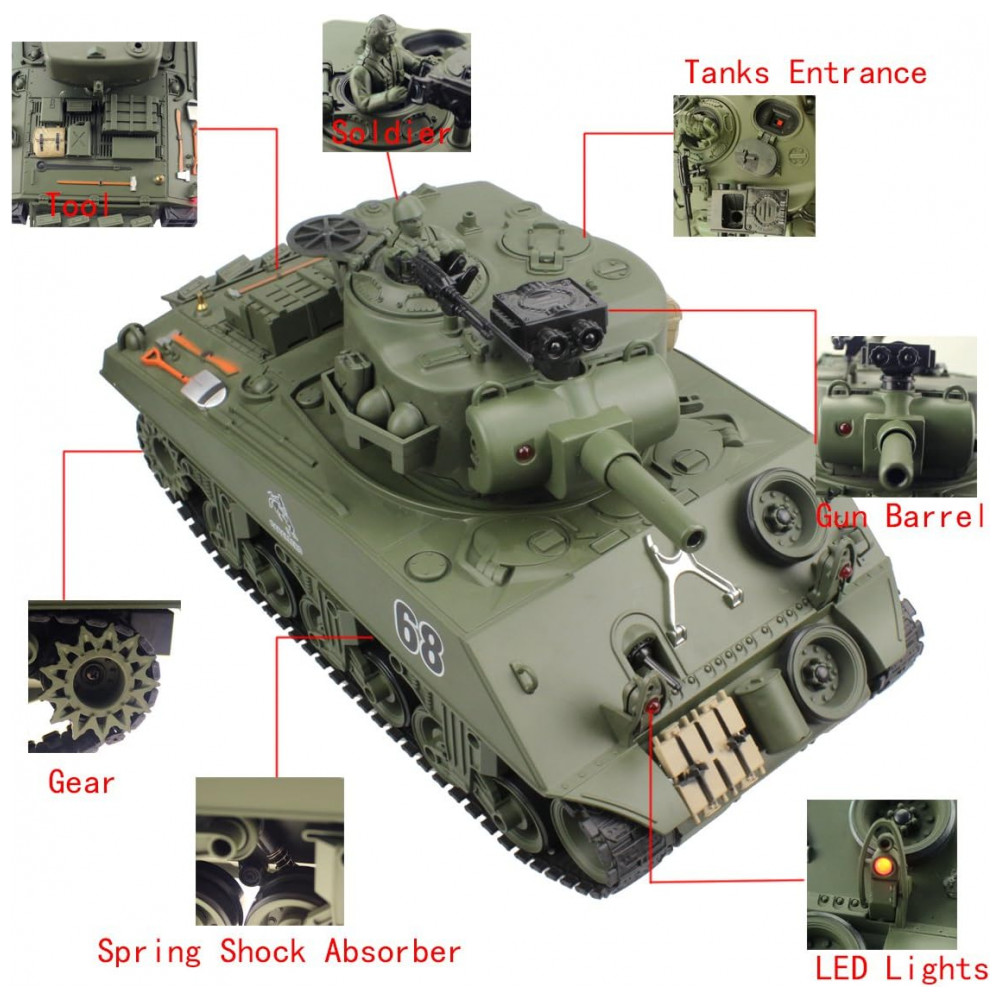 Tool

Soldier

Tanks Entrance

Gun Barrel

68

Gear

Spring Shock Absorber

LED Lights